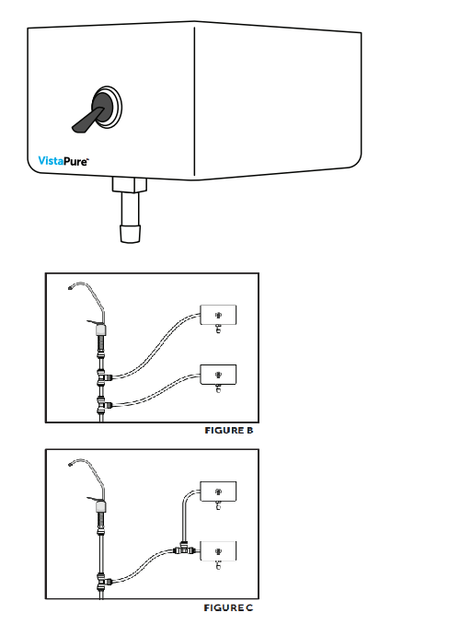 VistaPure™

FIGURE B

FIGURE C